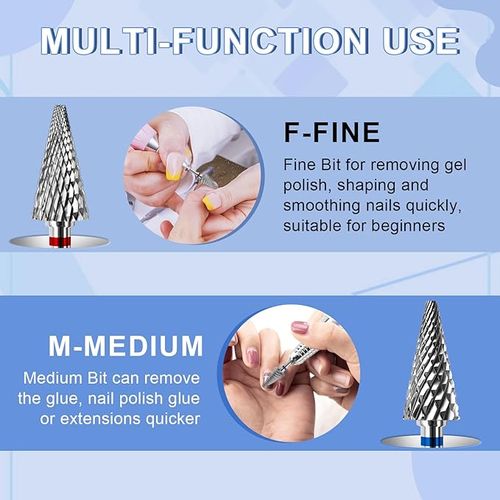 MULTI-FUNCTION USE

F-FINE

Fine Bit for removing gel polish, shaping and smoothing nails quickly, suitable for beginners

M-MEDIUM

Medium Bit can remove the glue, nail polish glue or extensions quicker